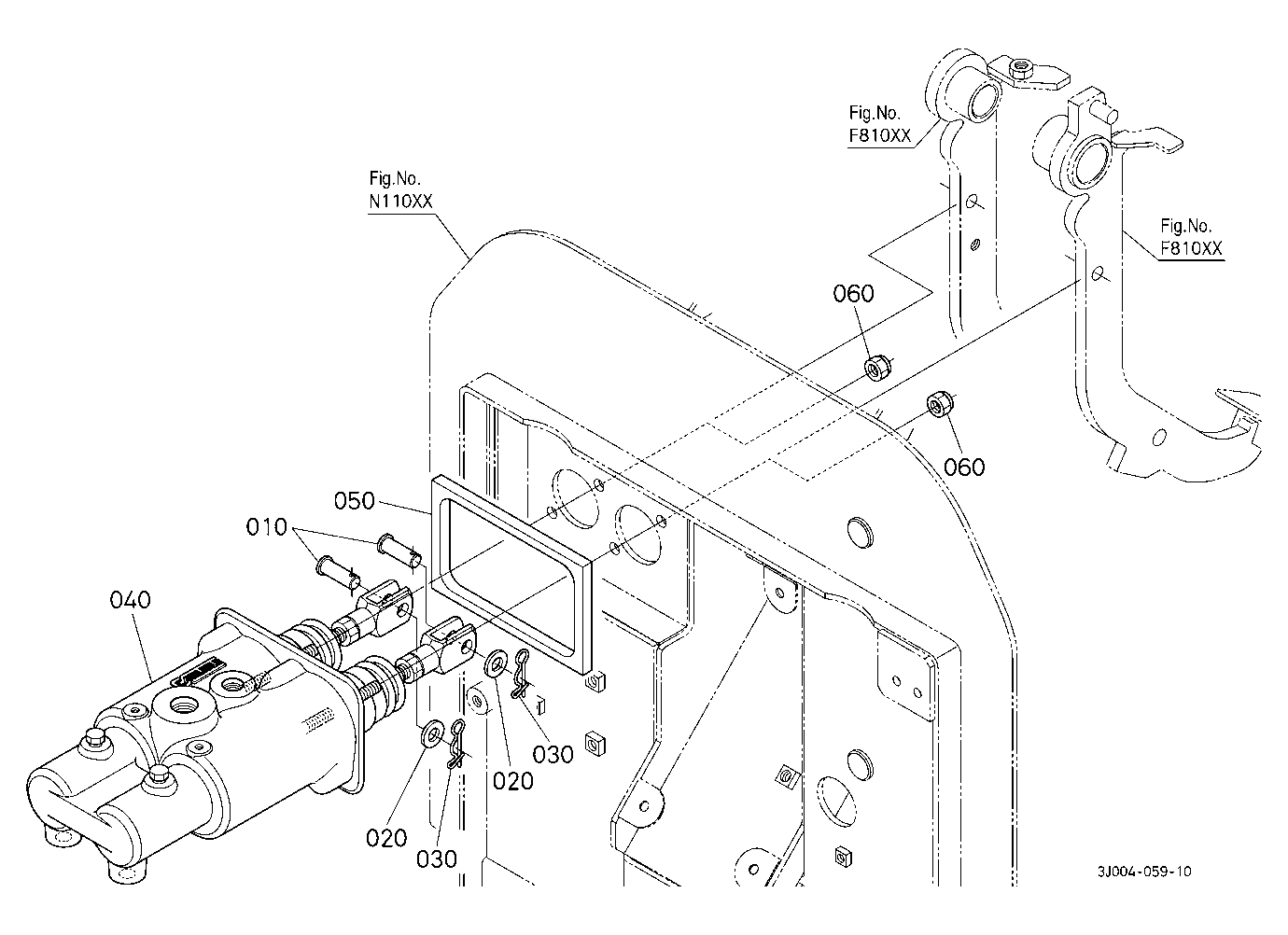 Fig.No.
F810XX

Fig.No.
N110XX

Fig.No.
F810XX

060

060

050

010

040

020

030

020

030

3J004-059-10